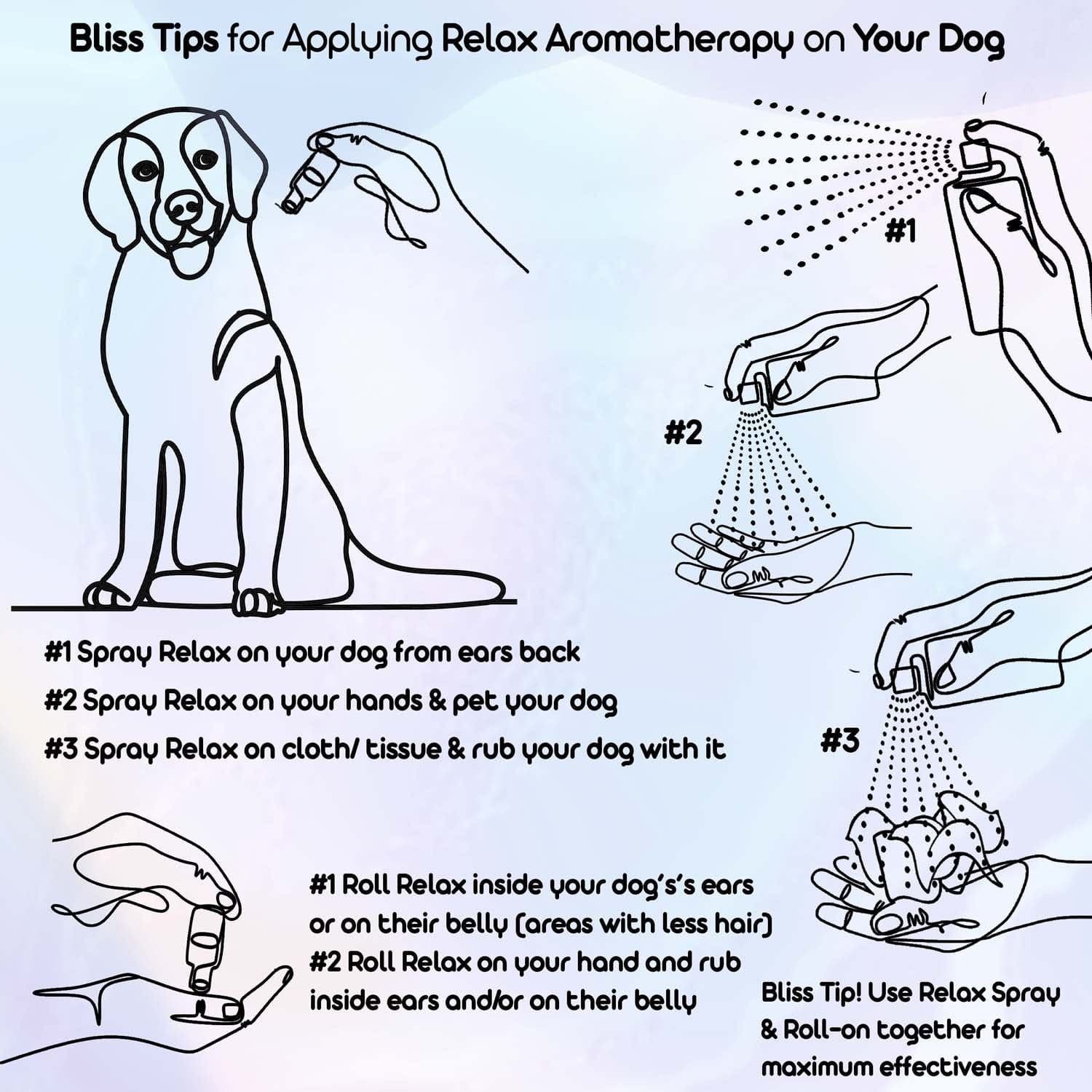 Bliss Tips for Applying Relax Aromatherapy on Your Dog

#1

#2

#3

#1 Spray Relax on your dog from ears back

#2 Spray Relax on your hands & pet your dog

#3 Spray Relax on cloth/ tissue & rub your dog with it

#1 Roll Relax inside your dog's's ears or on their belly (areas with less hair)
#2 Roll Relax on your hand and rub inside ears and/or on their belly

Bliss Tip! Use Relax Spray & Roll-on together for maximum effectiveness